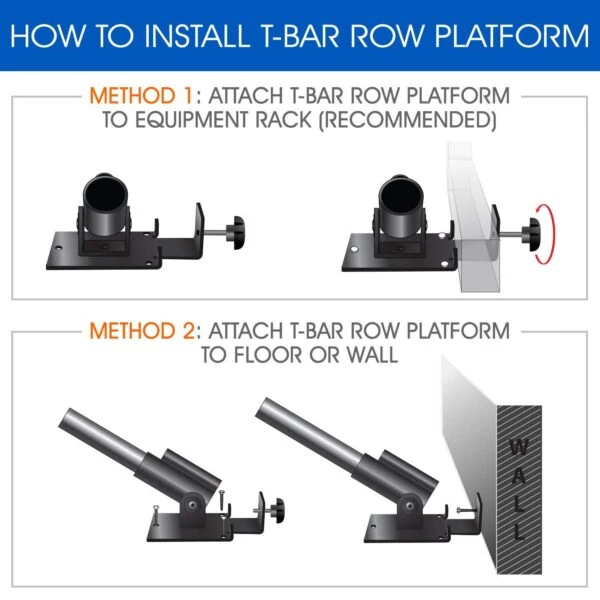 HOW TO INSTALL T-BAR ROW PLATFORM

METHOD 1: ATTACH T-BAR ROW PLATFORM TO EQUIPMENT RACK (RECOMMENDED)

METHOD 2: ATTACH T-BAR ROW PLATFORM TO FLOOR OR WALL

WALL